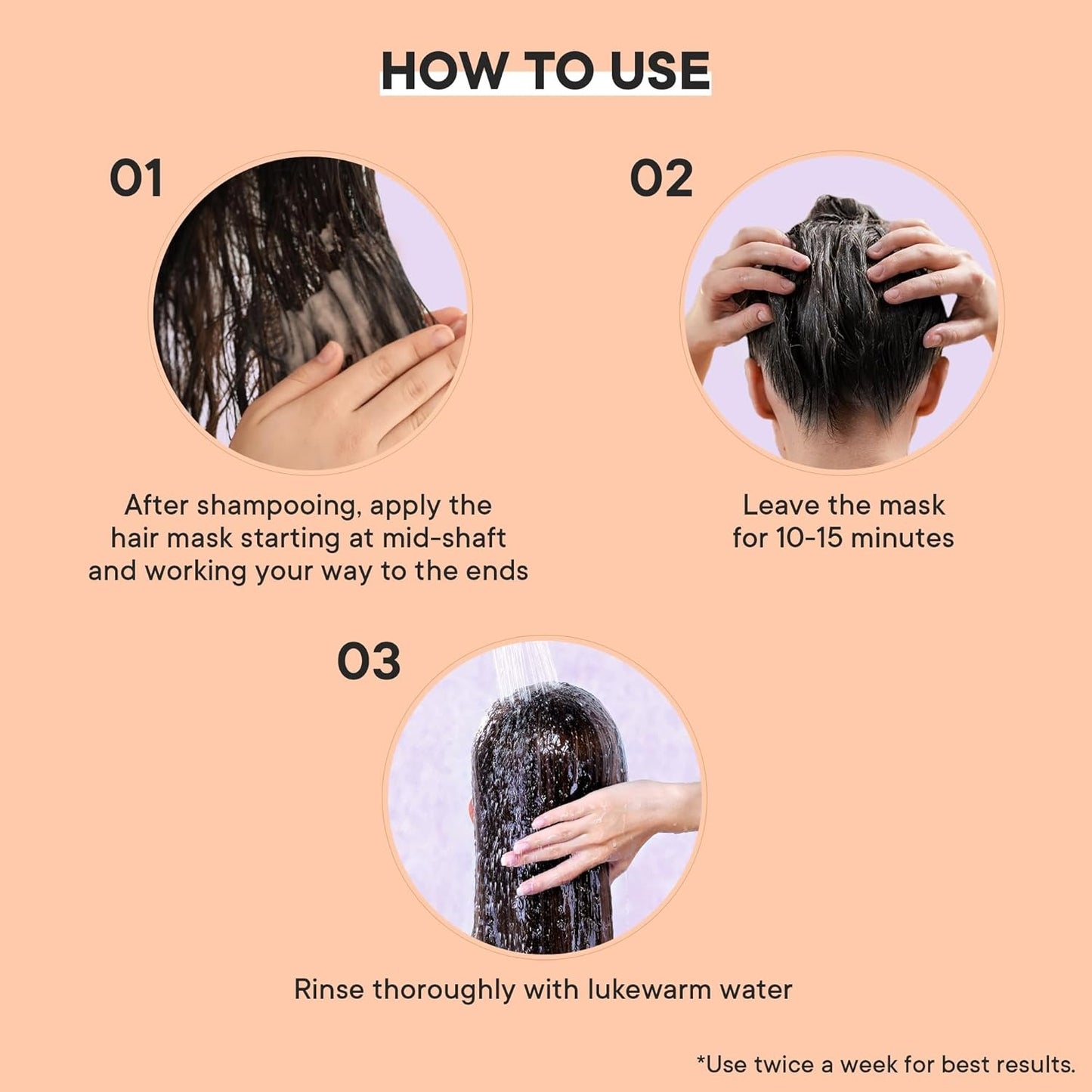 HOW TO USE

01

After shampooing, apply the hair mask starting at mid-shaft and working your way to the ends

02

Leave the mask for 10-15 minutes

03

Rinse thoroughly with lukewarm water

*Use twice a week for best results.